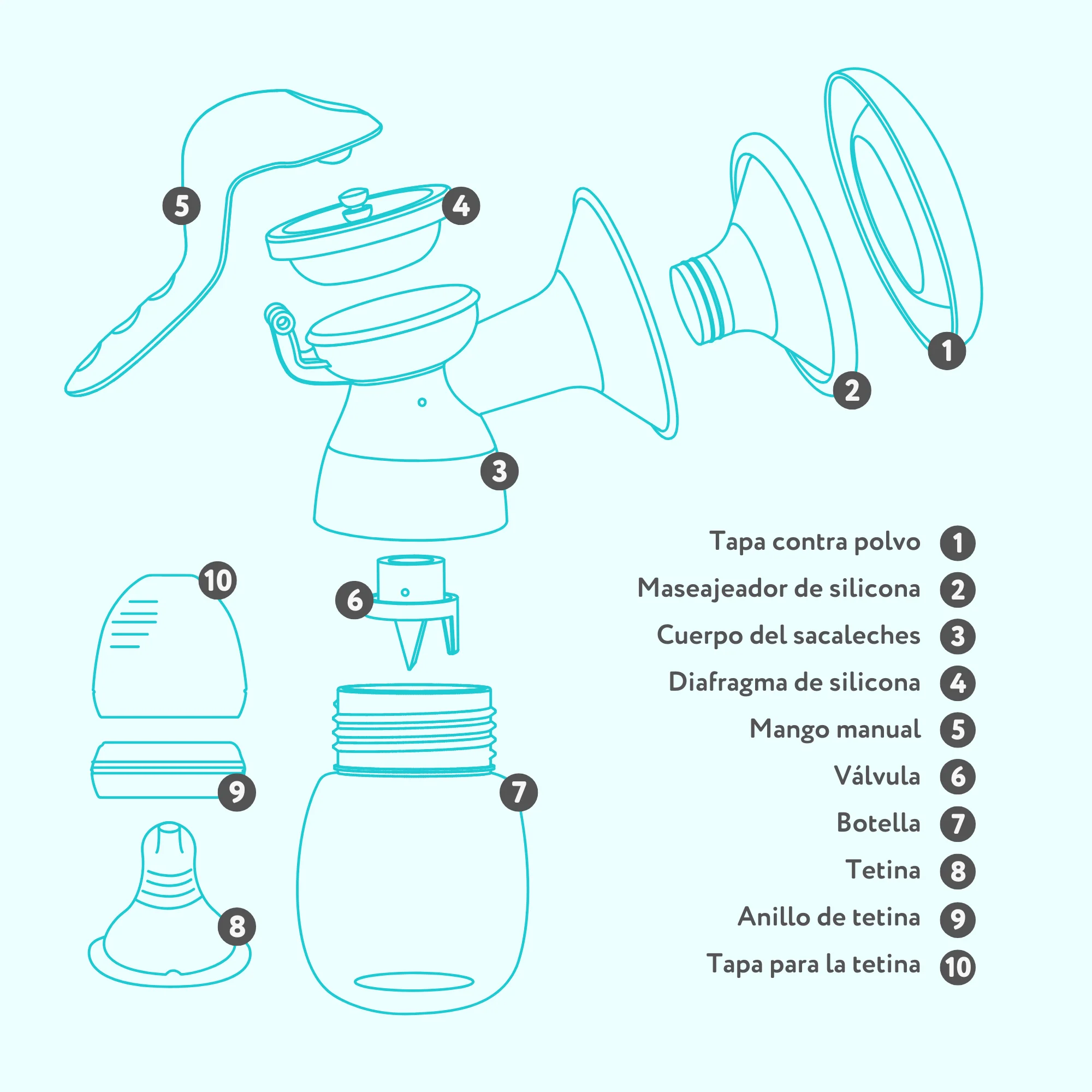 5
4
1
2
3
10
6
9
7
8

Tapa contra polvo 1
Maseajeador de silicona 2
Cuerpo del sacaleches 3
Diafragma de silicona 4
Mango manual 5
Válvula 6
Botella 7
Tetina 8
Anillo de tetina 9
Tapa para la tetina 10